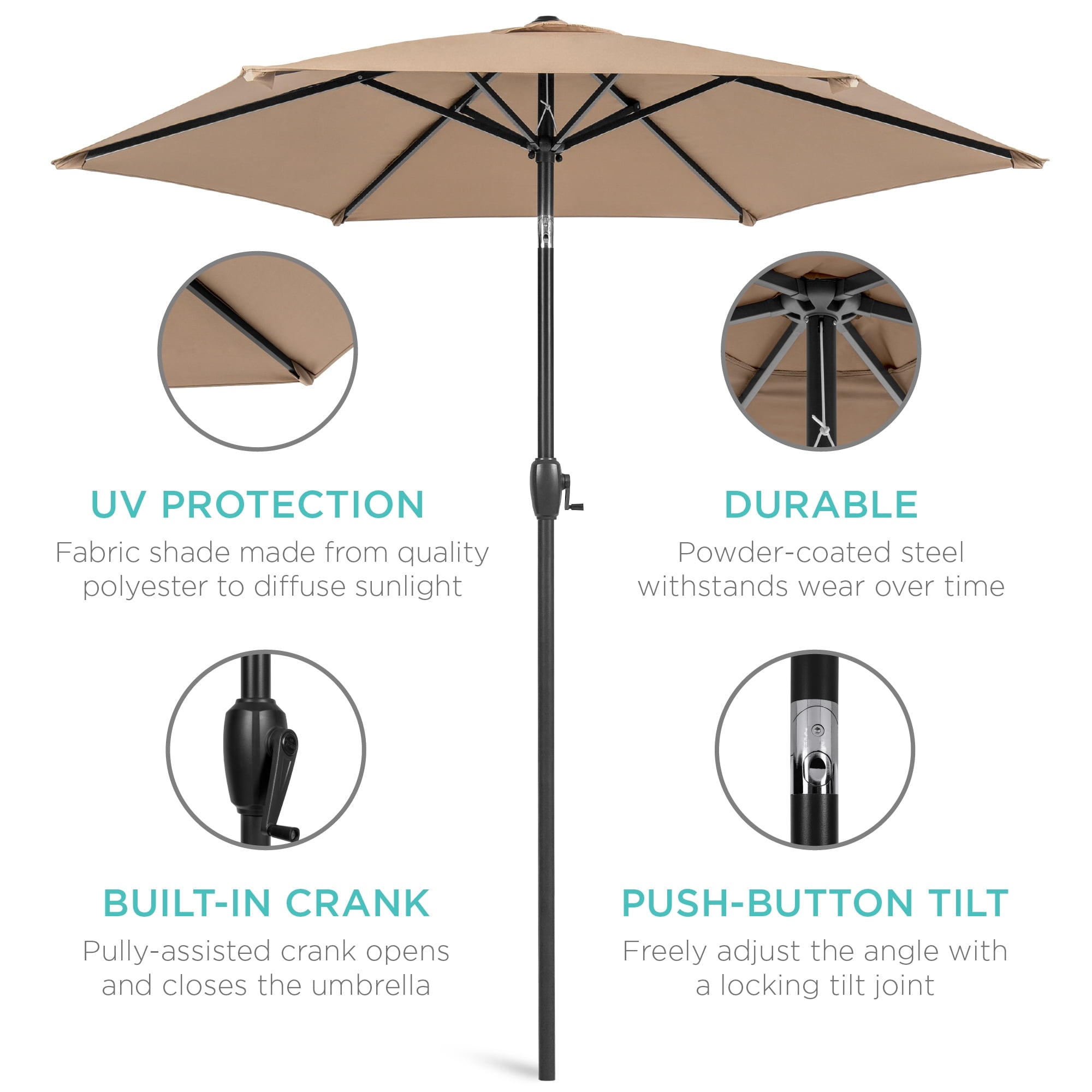 UV PROTECTION
Fabric shade made from quality polyester to diffuse sunlight

DURABLE
Powder-coated steel withstands wear over time

BUILT-IN CRANK
Pully-assisted crank opens and closes the umbrella

PUSH-BUTTON TILT
Freely adjust the angle with a locking tilt joint